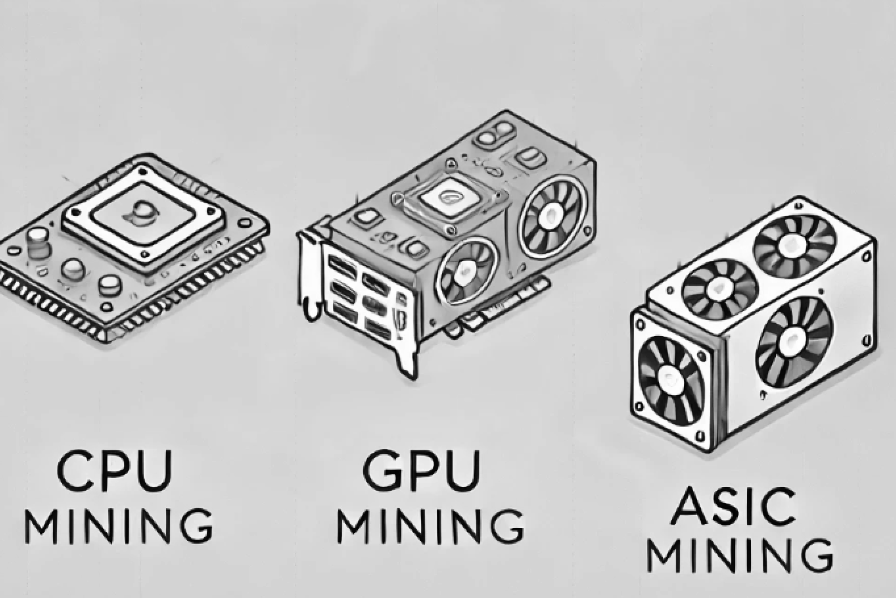 CPU MINING

GPU MINING

ASIC MINING